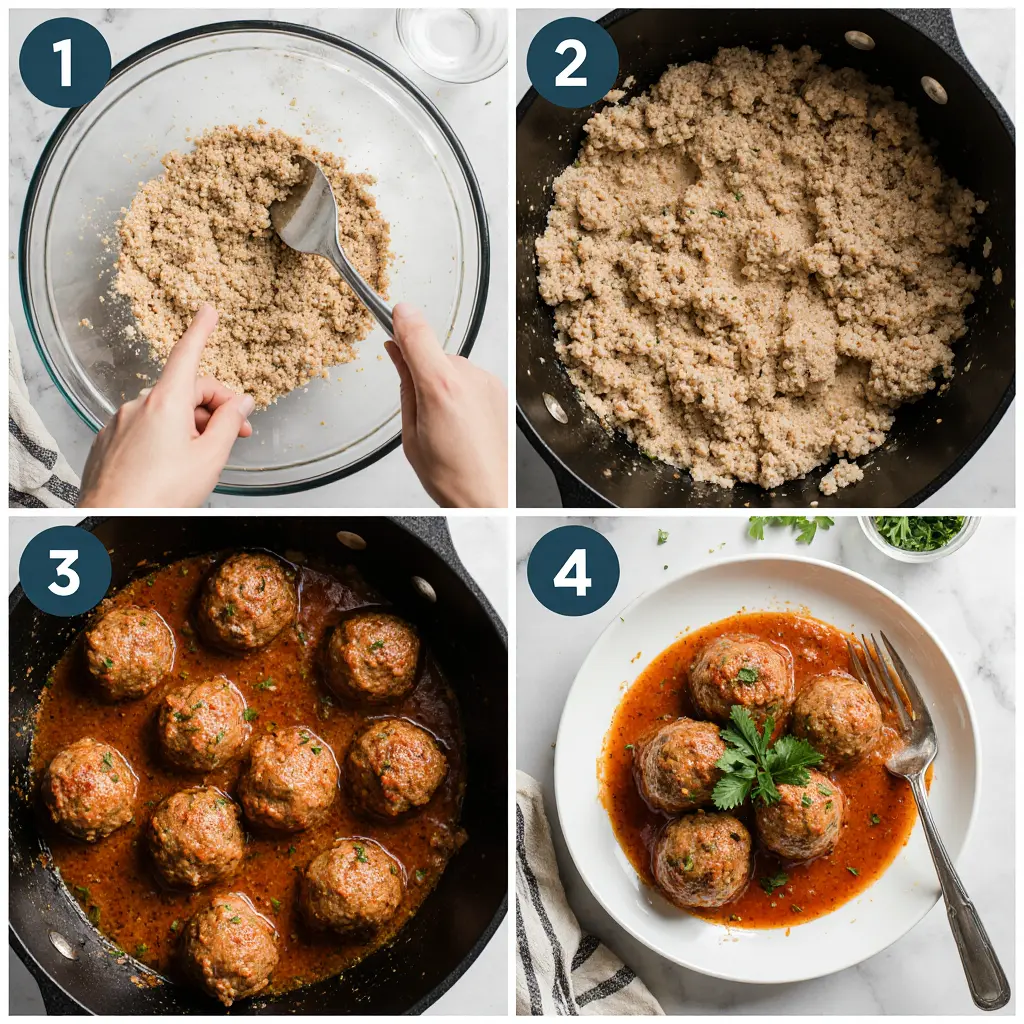 1

2

3

4